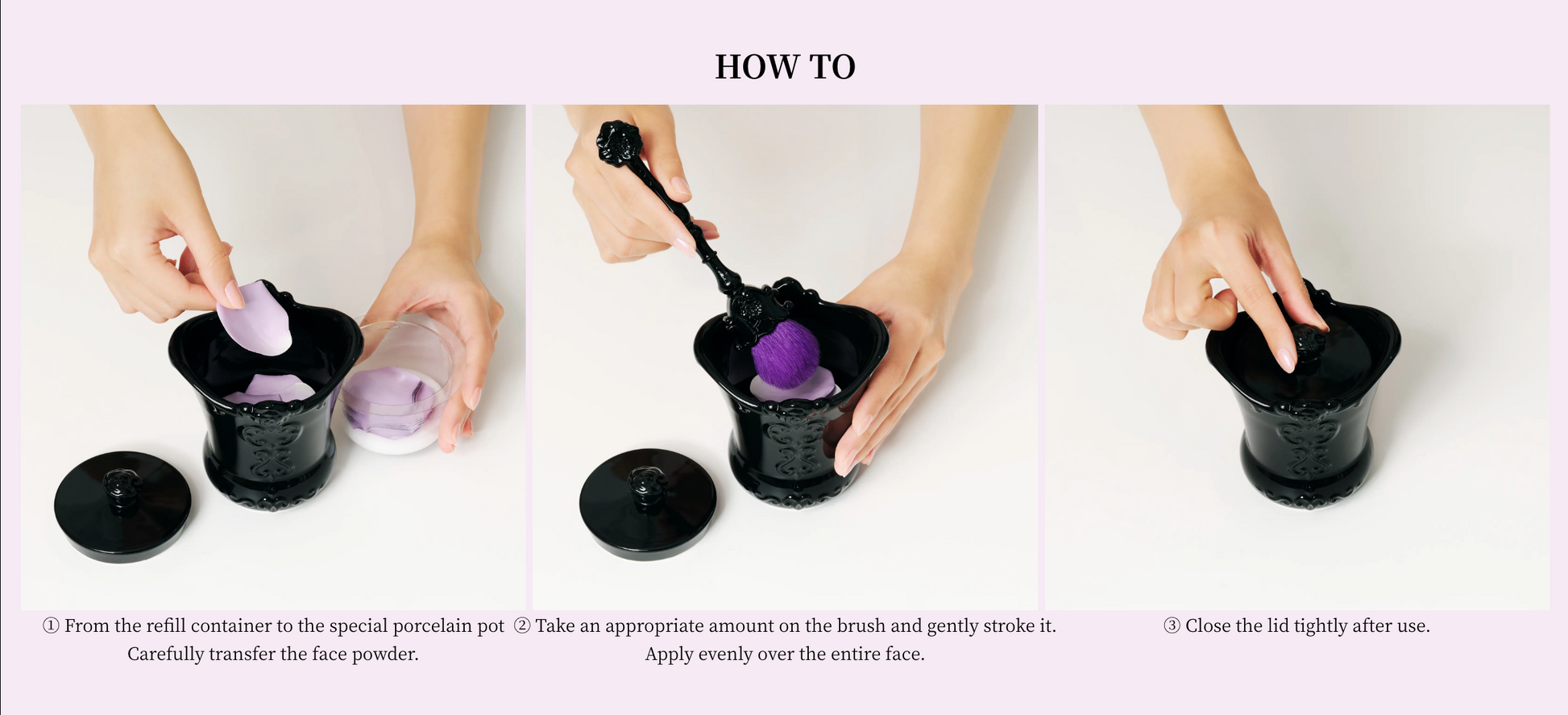 HOW TO

① From the refill container to the special porcelain pot
Carefully transfer the face powder.

② Take an appropriate amount on the brush and gently stroke it.
Apply evenly over the entire face.

③ Close the lid tightly after use.